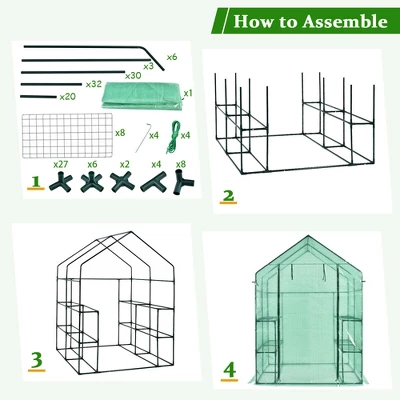 How to Assemble

x6
x3
x30
x32
x20
x1
x8
x4
x4
x27 x6 x2 x4 x8
1

2

3

4