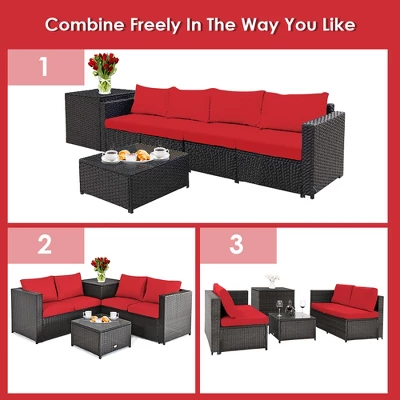 Combine Freely In The Way You Like

1

2

3