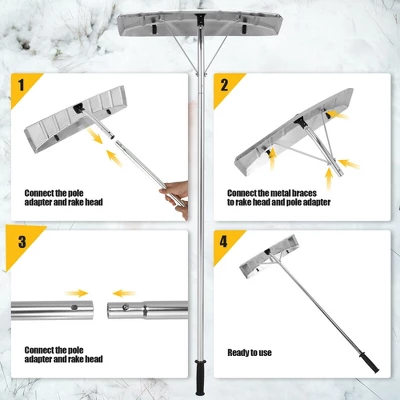 1

Connect the pole adapter and rake head

2

Connect the metal braces to rake head and pole adapter

3

Connect the pole adapter and rake head

4

Ready to use