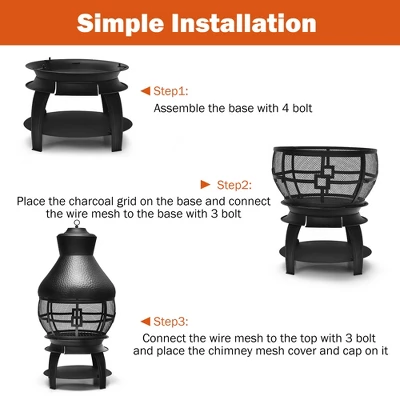 Simple Installation

◀ Step1:
Assemble the base with 4 bolt

▶ Step2:
Place the charcoal grid on the base and connect the wire mesh to the base with 3 bolt

◀ Step3:
Connect the wire mesh to the top with 3 bolt and place the chimney mesh cover and cap on it