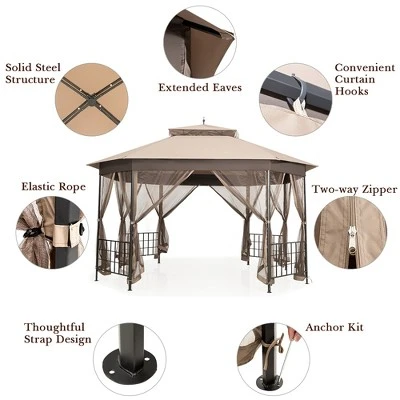 Solid Steel Structure

Extended Eaves

Convenient Curtain Hooks

Elastic Rope

Two-way Zipper

Thoughtful Strap Design

Anchor Kit