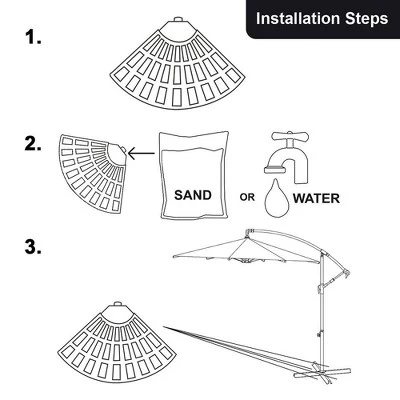 Installation Steps

1.

2.

SAND

OR

WATER

3.