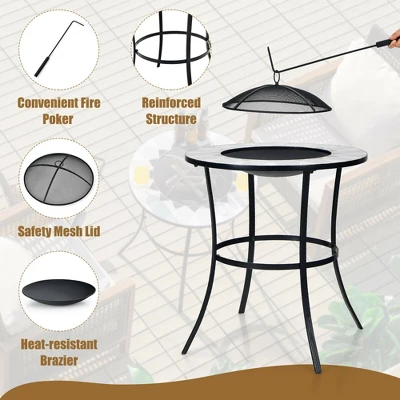 Convenient Fire Poker

Reinforced Structure

Safety Mesh Lid

Heat-resistant Brazier