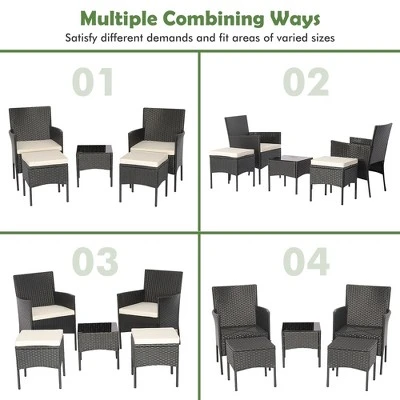 Multiple Combining Ways

Satisfy different demands and fit areas of varied sizes

01

02

03

04