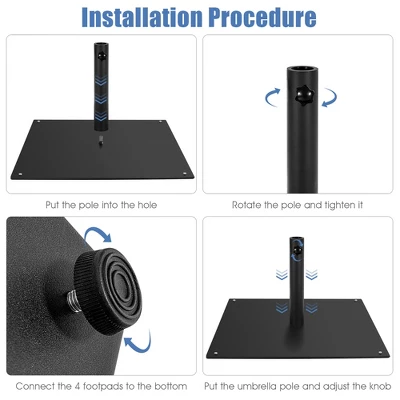 Installation Procedure

Put the pole into the hole

Rotate the pole and tighten it

Connect the 4 footpads to the bottom

Put the umbrella pole and adjust the knob