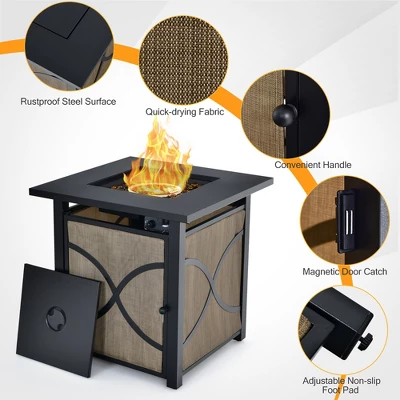 Rustproof Steel Surface

Quick-drying Fabric

Convenient Handle

Magnetic Door Catch

Adjustable Non-slip Foot Pad